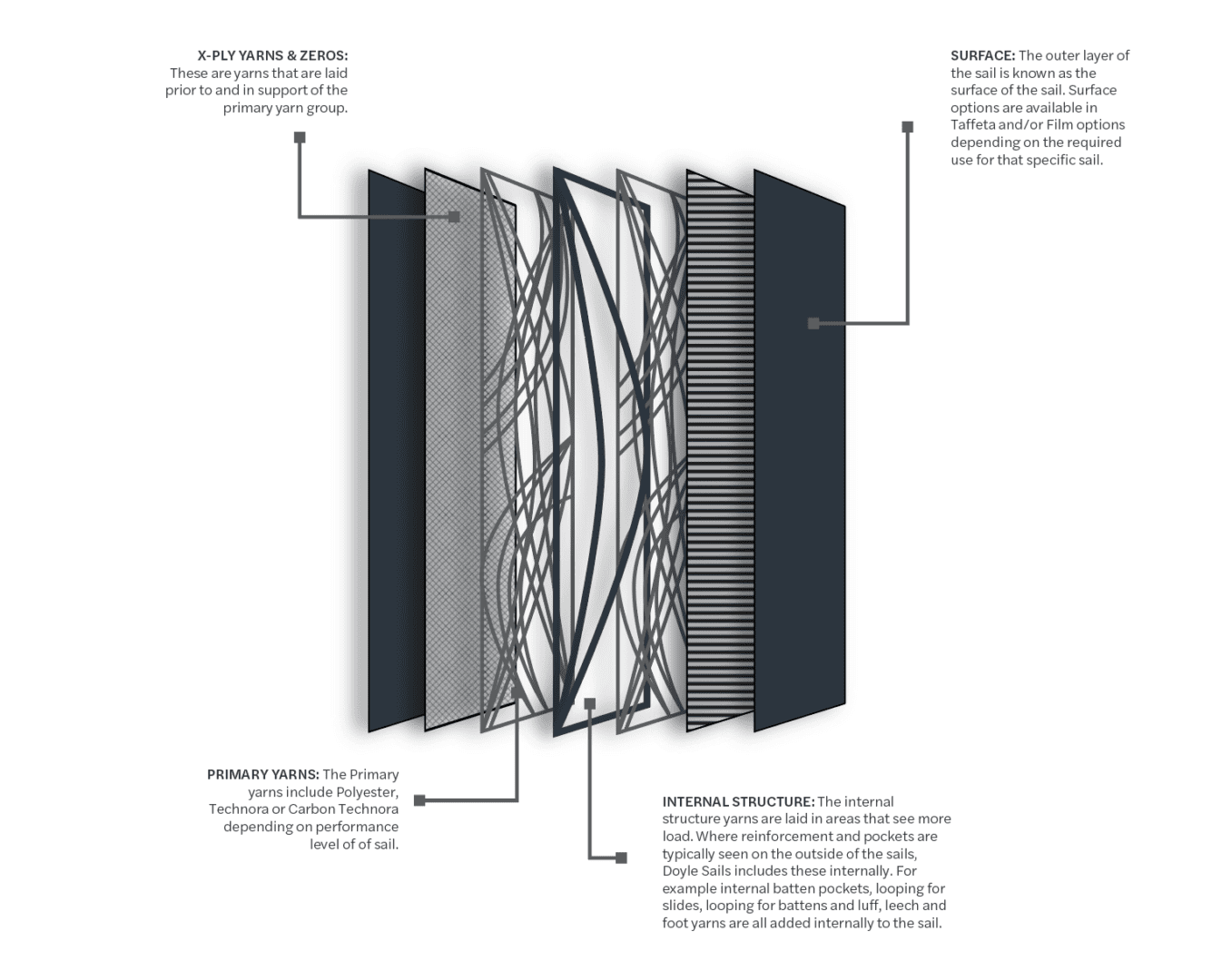 X-PLY YARNS & ZEROS: These are yarns that are laid prior to and in support of the primary yarn group.

SURFACE: The outer layer of the sail is known as the surface of the sail. Surface options are available in Taffeta and/or Film options depending on the required use for that specific sail.

PRIMARY YARNS: The Primary yarns include Polyester, Technora or Carbon Technora depending on performance level of of sail.

INTERNAL STRUCTURE: The internal structure yarns are laid in areas that see more load. Where reinforcement and pockets are typically seen on the outside of the sails, Doyle Sails includes these internally. For example internal batten pockets, looping for slides, looping for battens and luff, leech and foot yarns are all added internally to the sail.